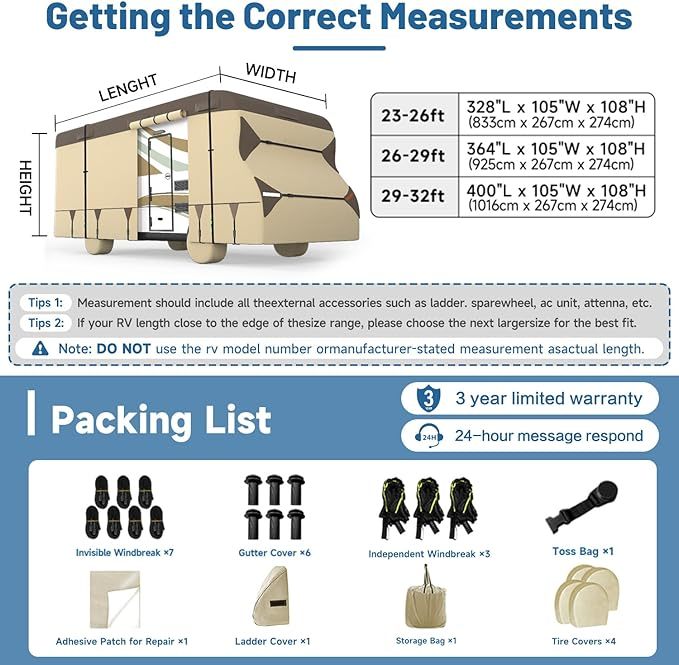 Getting the Correct Measurements

LENGHT
WIDTH
HEIGHT

| 23-26ft | 328"L x 105"W x 108"H (833cm x 267cm x 274cm) |
|---|---|
| 26-29ft | 364"L x 105"W x 108"H (925cm x 267cm x 274cm) |
| 29-32ft | 400"L x 105"W x 108"H (1016cm x 267cm x 274cm) |

Tips 1: Measurement should include all theexternal accessories such as ladder. sparewheel, ac unit, attenna, etc.
Tips 2: If your RV length close to the edge of thesize range, please choose the next largersize for the best fit.
Note: DO NOT use the rv model number ormanufacturer-stated measurement asactual length.

Packing List

3 3 year limited warranty
24H 24-hour message respond

Invisible Windbreak ×7
Gutter Cover ×6
Independent Windbreak ×3
Toss Bag ×1
Adhesive Patch for Repair ×1
Ladder Cover ×1
Storage Bag ×1
Tire Covers ×4