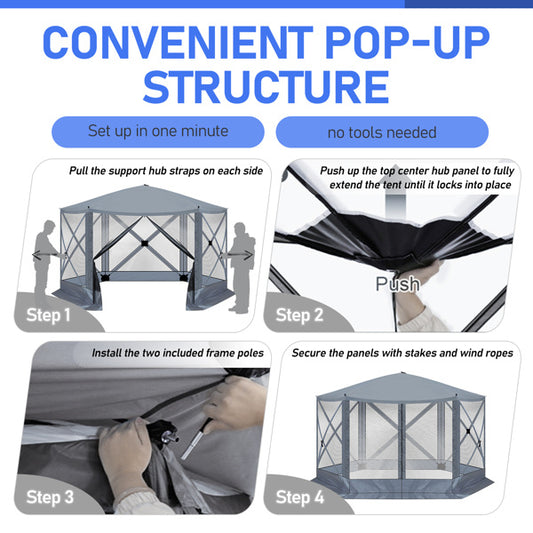 CONVENIENT POP-UP STRUCTURE

Set up in one minute

no tools needed

Pull the support hub straps on each side

Step 1

Push up the top center hub panel to fully extend the tent until it locks into place

Push

Step 2

Install the two included frame poles

Step 3

Secure the panels with stakes and wind ropes

Step 4