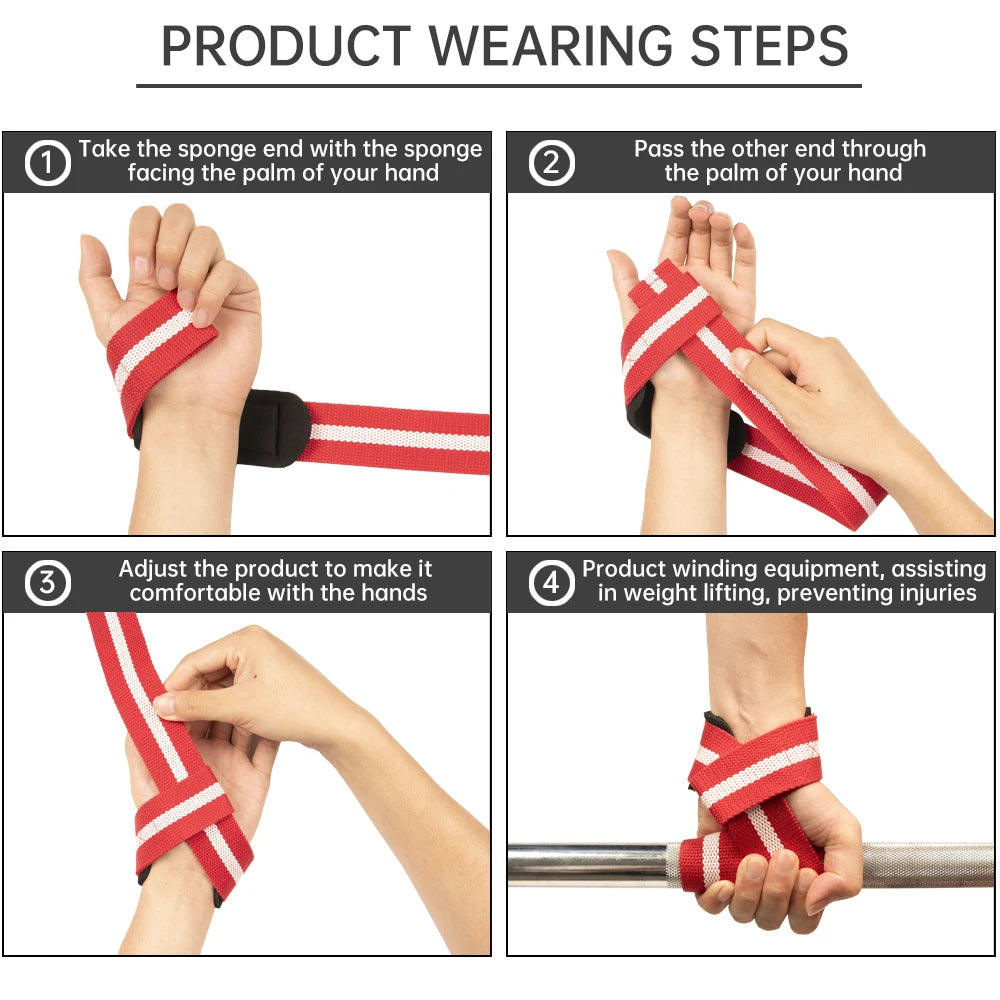 PRODUCT WEARING STEPS

1 Take the sponge end with the sponge facing the palm of your hand

2 Pass the other end through the palm of your hand

3 Adjust the product to make it comfortable with the hands

4 Product winding equipment, assisting in weight lifting, preventing injuries