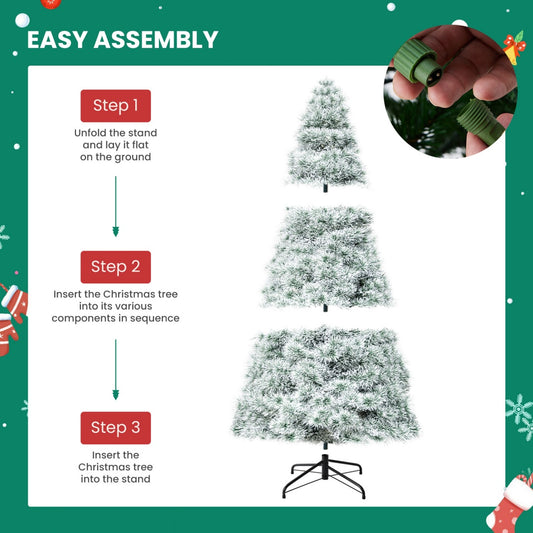 EASY ASSEMBLY

Step 1

Unfold the stand and lay it flat on the ground

Step 2

Insert the Christmas tree into its various components in sequence

Step 3

Insert the Christmas tree into the stand